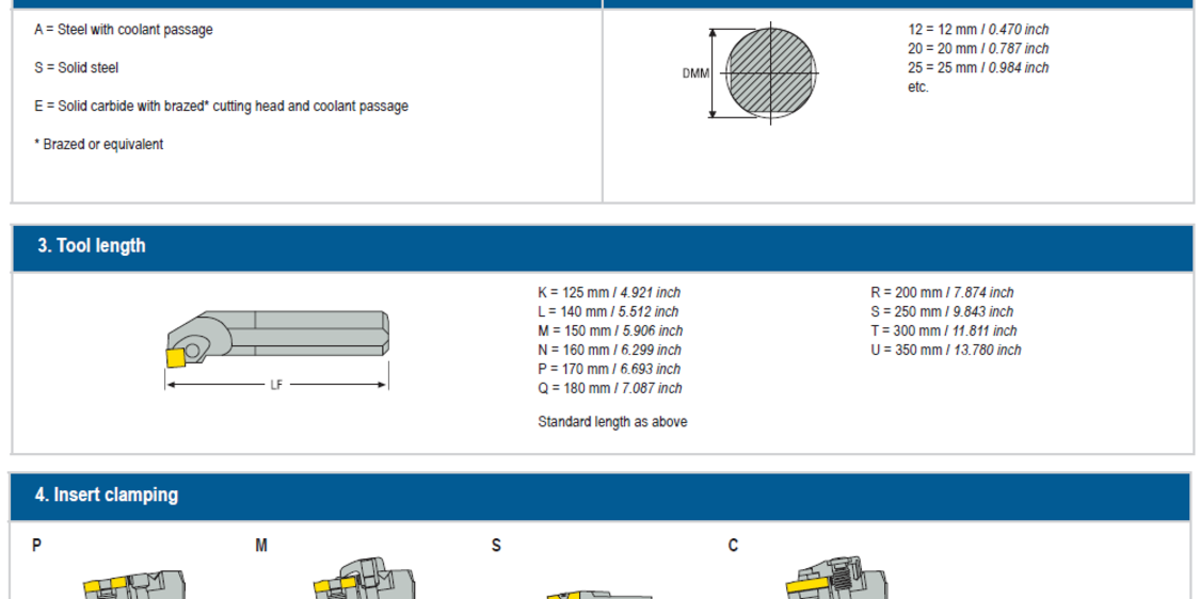 A = Steel with coolant passage

S = Solid steel

E = Solid carbide with brazed* cutting head and coolant passage

* Brazed or equivalent

DMM

12 = 12 mm / 0.470 inch
20 = 20 mm / 0.787 inch
25 = 25 mm / 0.984 inch
etc.

3. Tool length

LF

K = 125 mm / 4.921 inch
L = 140 mm / 5.512 inch
M = 150 mm / 5.906 inch
N = 160 mm / 6.299 inch
P = 170 mm / 6.693 inch
Q = 180 mm / 7.087 inch

Standard length as above

R = 200 mm / 7.874 inch
S = 250 mm / 9.843 inch
T = 300 mm / 11.811 inch
U = 350 mm / 13.780 inch

4. Insert clamping

P

M

S

C